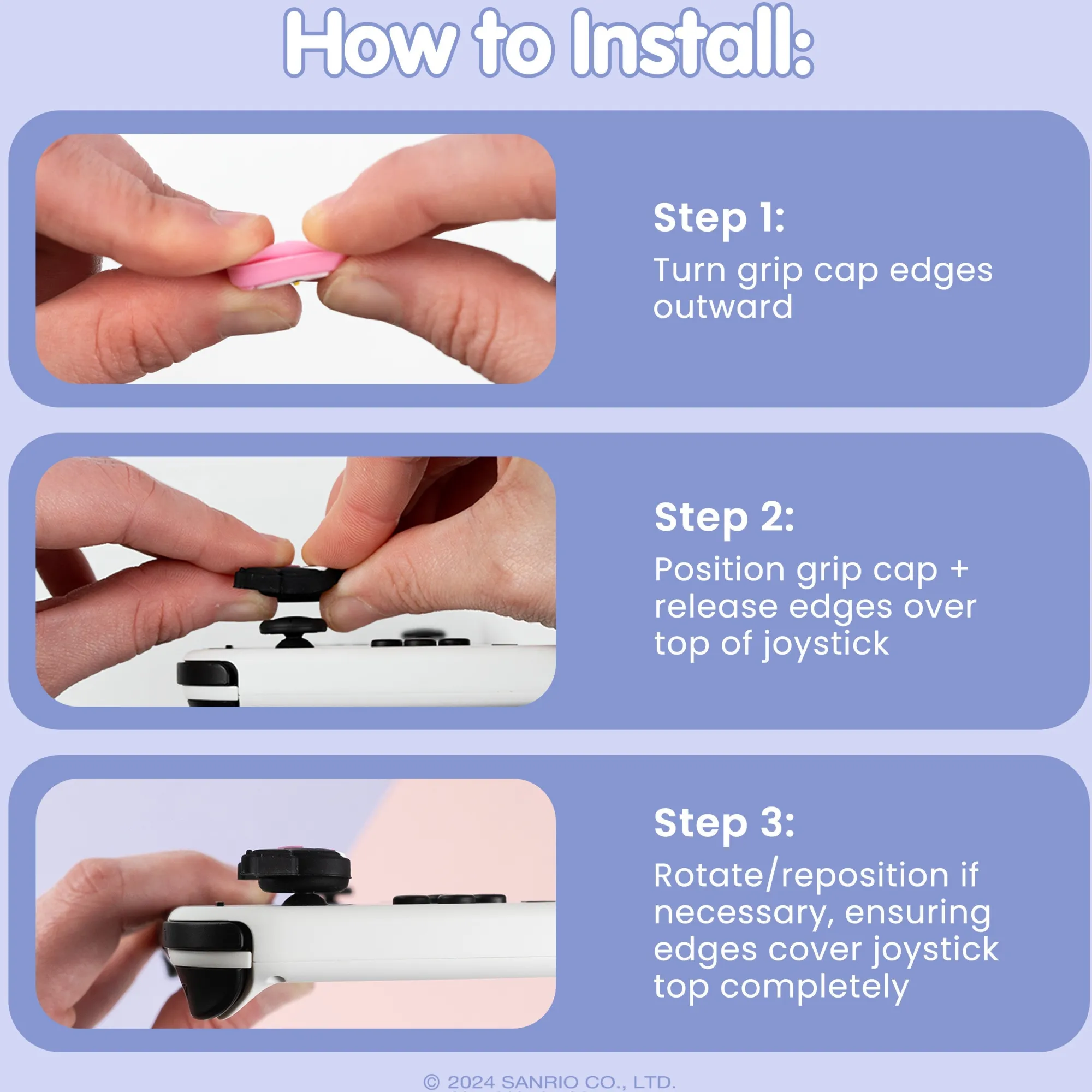 How to Install:

Step 1:
Turn grip cap edges outward

Step 2:
Position grip cap + release edges over top of joystick

Step 3:
Rotate/reposition if necessary, ensuring edges cover joystick top completely

© 2024 SANRIO CO., LTD.