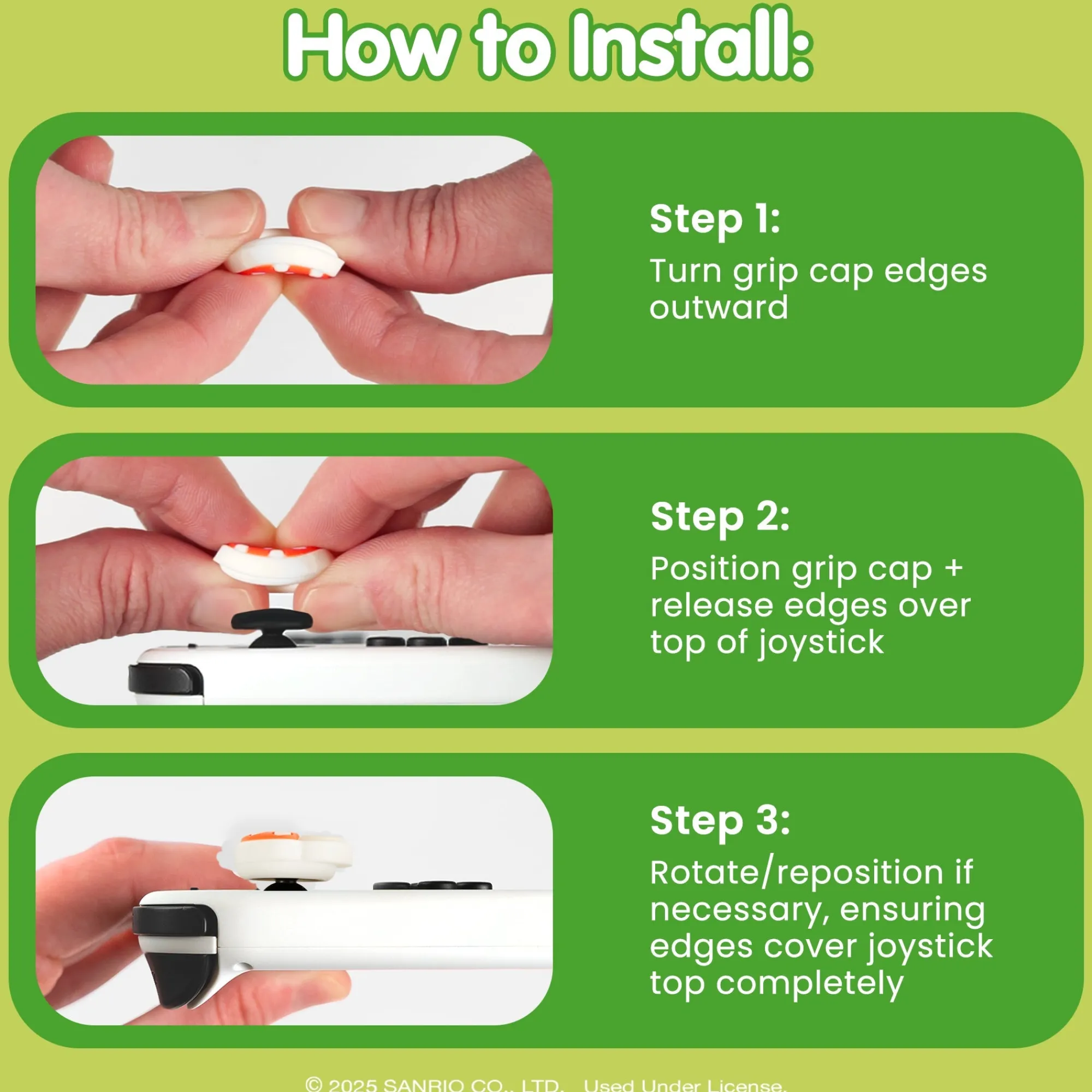 How to Install:

Step 1:
Turn grip cap edges outward

Step 2:
Position grip cap + release edges over top of joystick

Step 3:
Rotate/reposition if necessary, ensuring edges cover joystick top completely

© 2025 SANRIO CO., LTD. Used Under License.